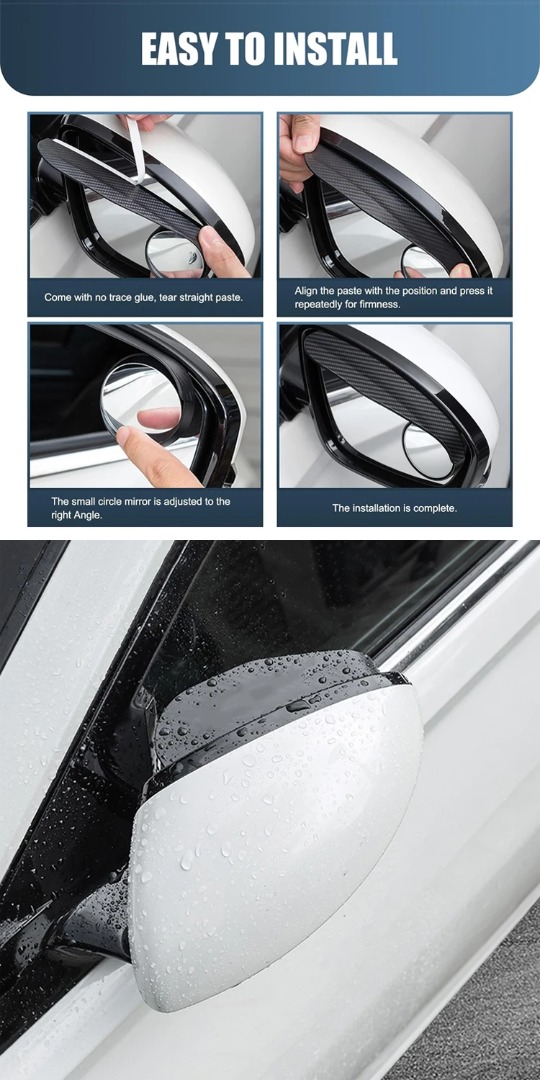 EASY TO INSTALL

Come with no trace glue, tear straight paste.

Align the paste with the position and press it repeatedly for firmness.

The small circle mirror is adjusted to the right Angle.

The installation is complete.