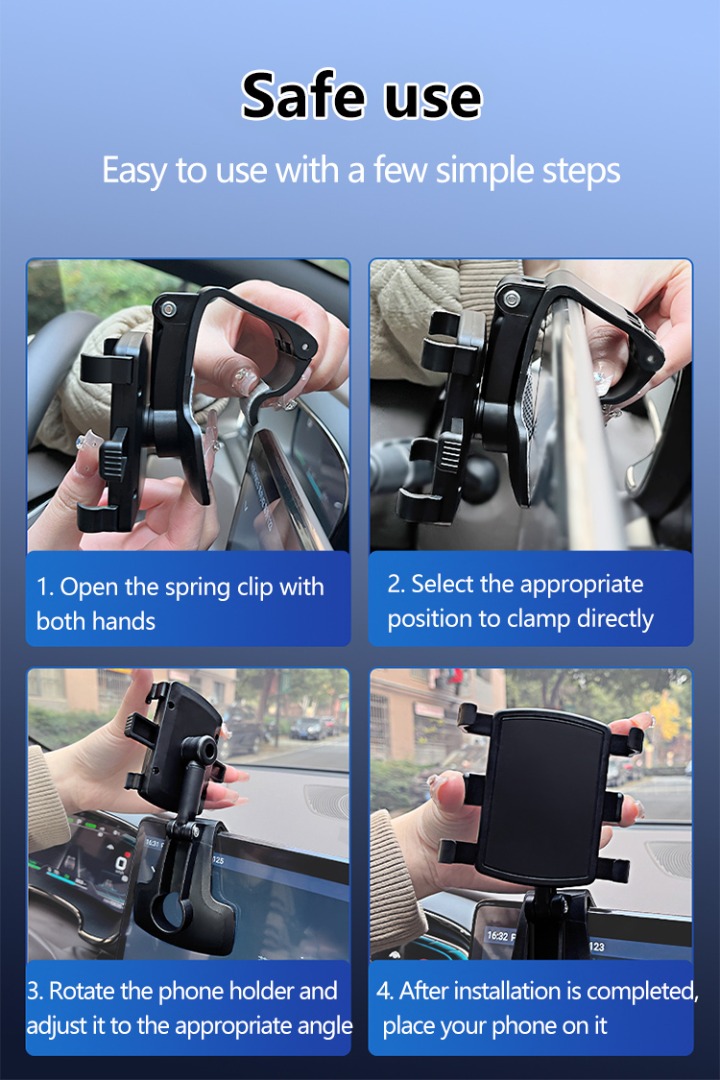 Safe use

Easy to use with a few simple steps

1. Open the spring clip with both hands

2. Select the appropriate position to clamp directly

3. Rotate the phone holder and adjust it to the appropriate angle

4. After installation is completed, place your phone on it